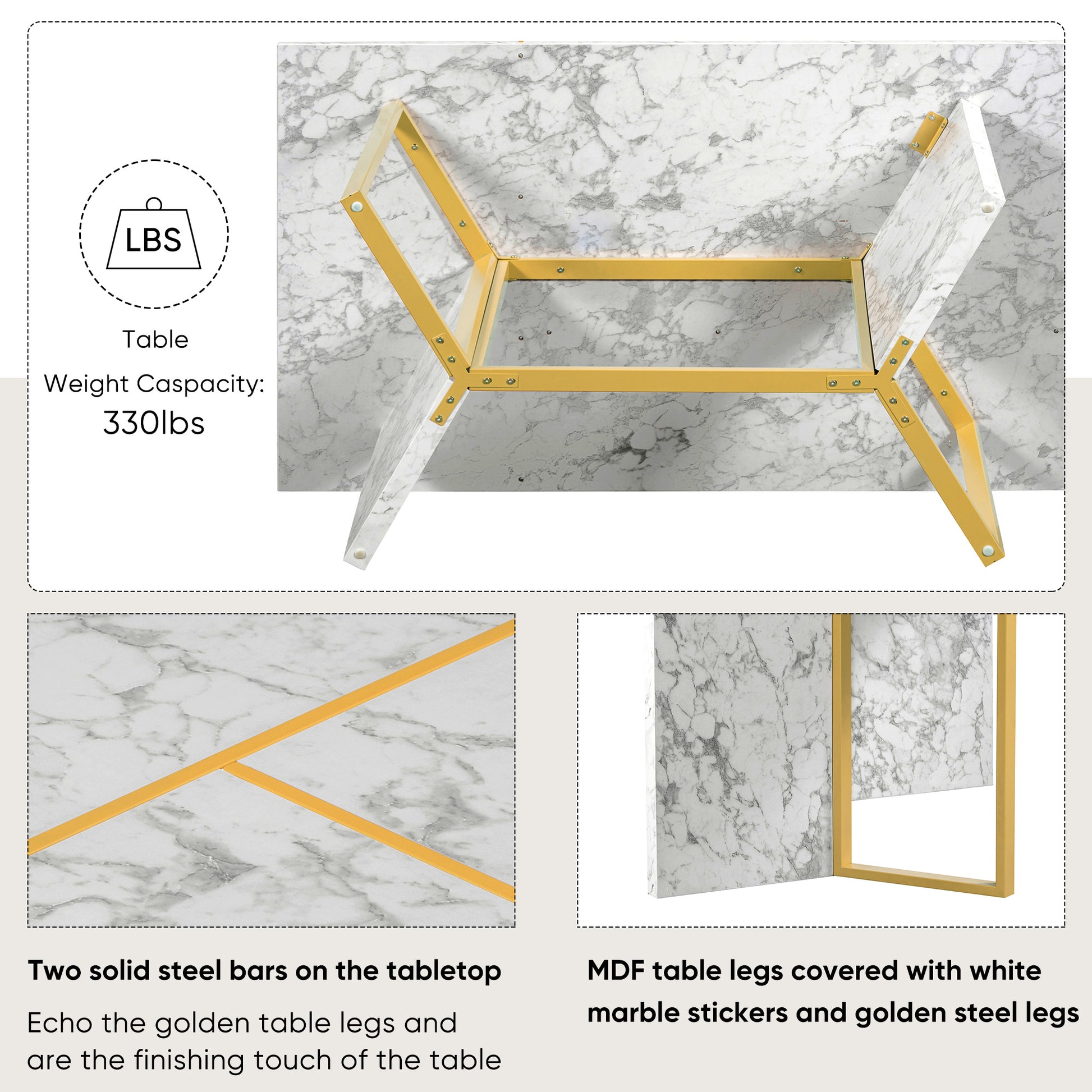 LBS

Table

Weight Caspacity:

330lbs

Two solid steel bars on the tabletop

Echo the golden table legs and are the finishing touch of the table

MDF table legs covered with white marble stickers and golden steel legs